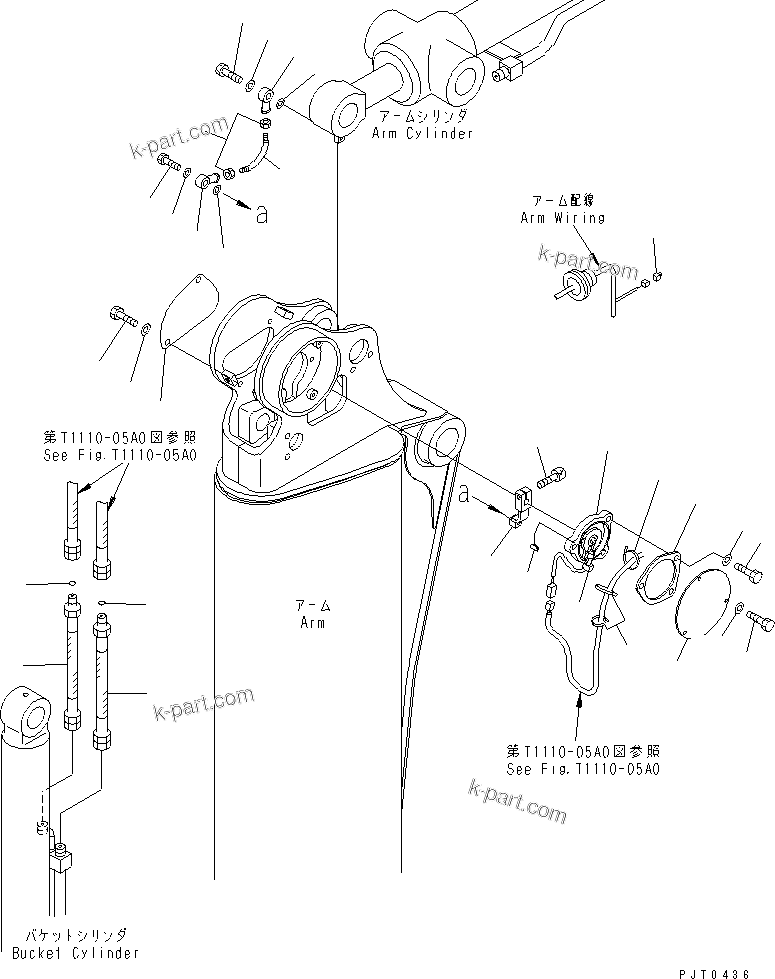 アームシリンダ
Arm Cylinder

k-part.com

a

アーム配線
Arm Wiring

k-part.com

第T1110-05A0図参照
See Fig.T1110-05A0

a

アーム
Arm

k-part.com

第T1110-05A0図参照
See Fig.T1110-05A0

k-part.com

バケットシリンダ
Bucket Cylinder

PJT0436