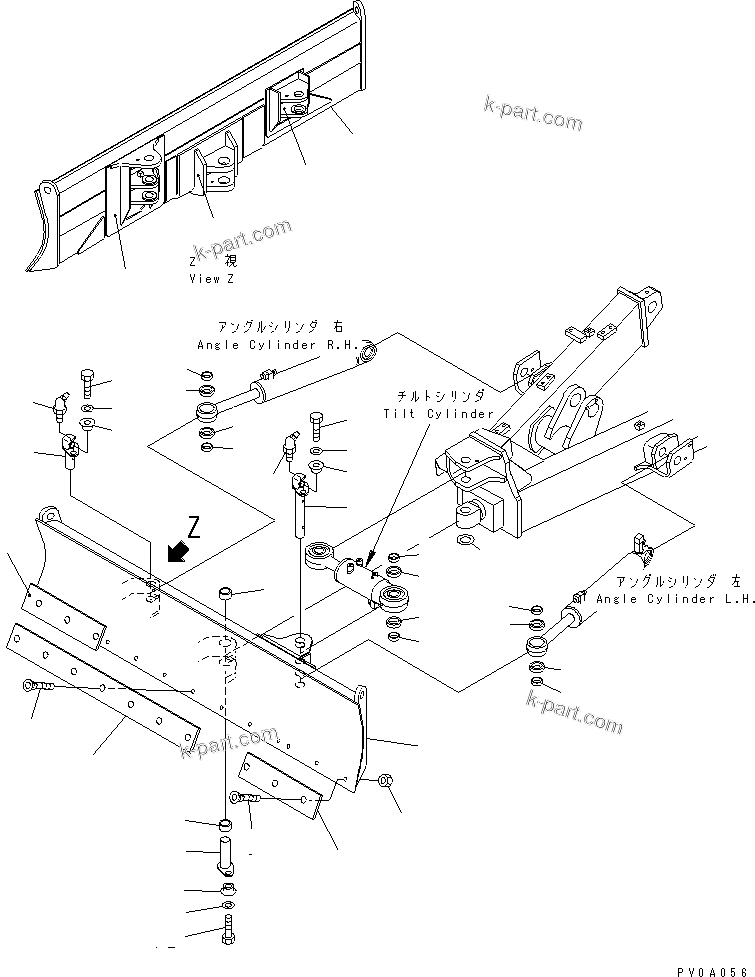 k-part.com

k-part.com

Z 視
View Z

アングルシリンダ 右
Angle Cylinder R.H.

チルトシリンダ
Tilt Cylinder

Z

アングルシリンダ 左
Angle Cylinder L.H.

k-part.com

k-part.com

PV0A056