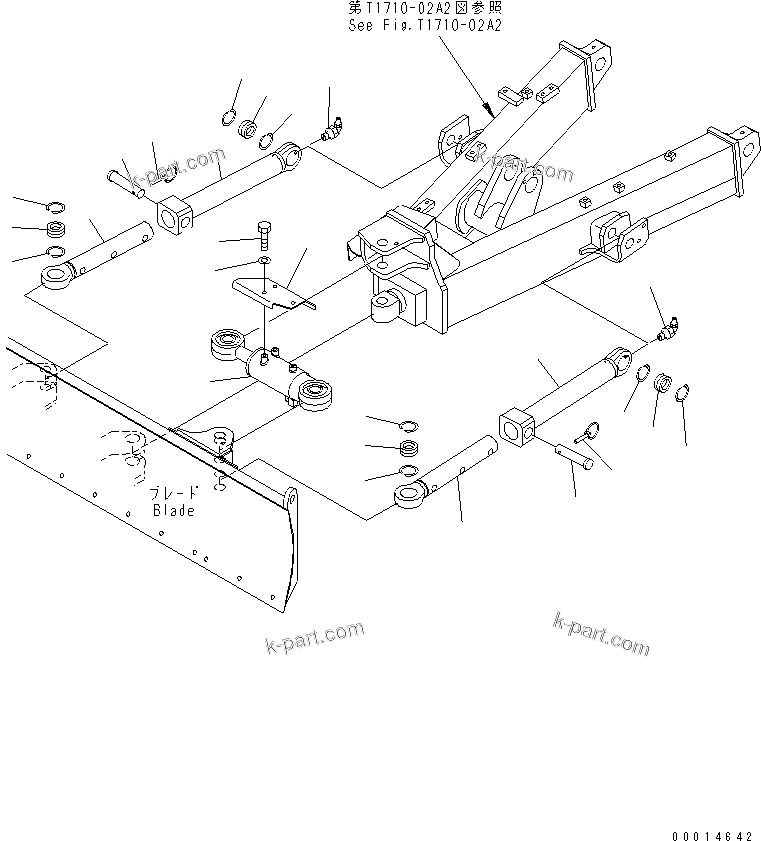 第T1710-02A2図参照
See Fig.T1710-02A2

k-part.com

k-part.com

ブレード
Blade

k-part.com

k-part.com

00014642