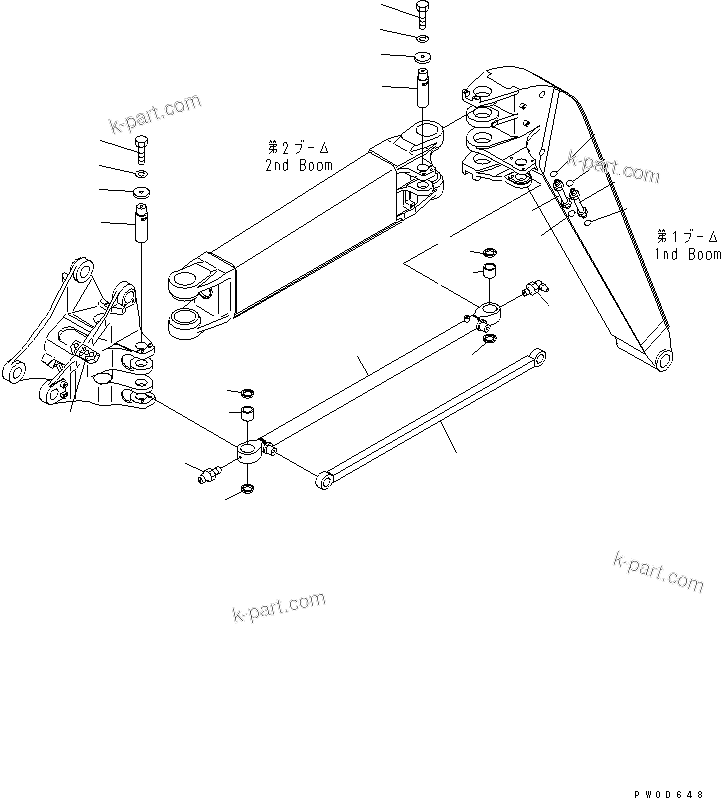 k-part.com

第2ブーム
2nd Boom

k-part.com

第1ブーム
1nd Boom

k-part.com

k-part.com

PW0D648