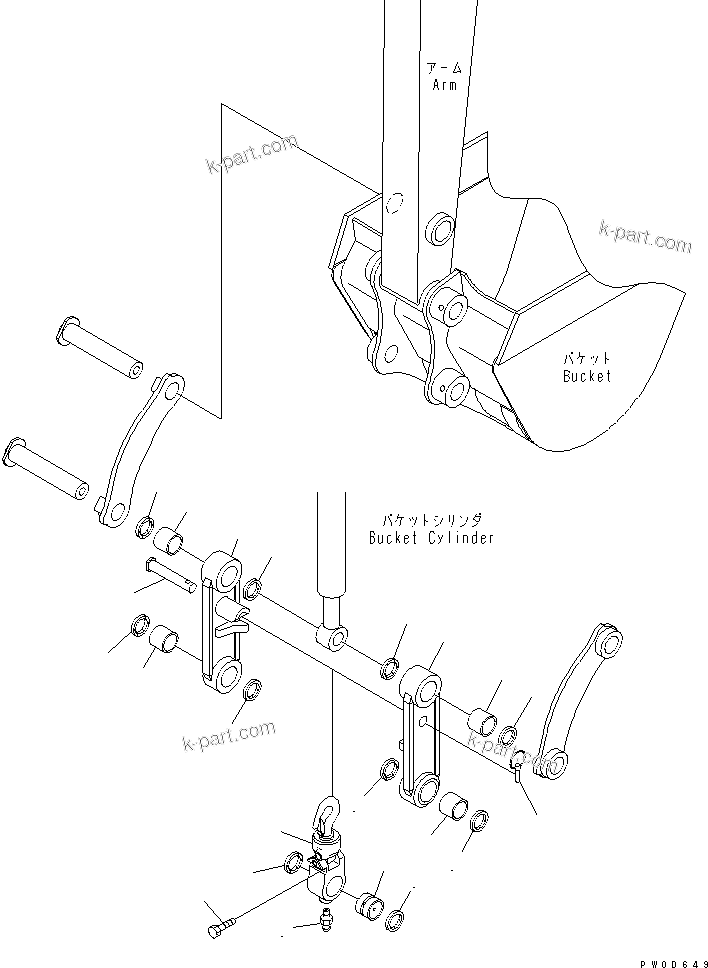 アーム
Arm

k-part.com

k-part.com

バケット
Bucket

バケットシリンダ
Bucket Cylinder

k-part.com

k-part.com

PW00649