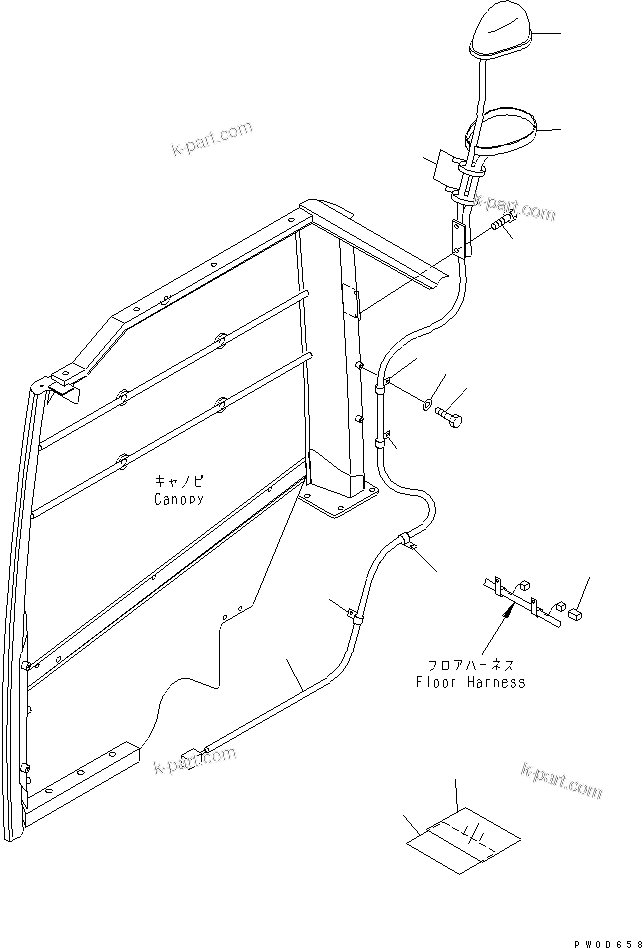 k-part.com

k-part.com

キャノピ
Canopy

フロアハーネス
Floor Harness

k-part.com

k-part.com

PW0D658