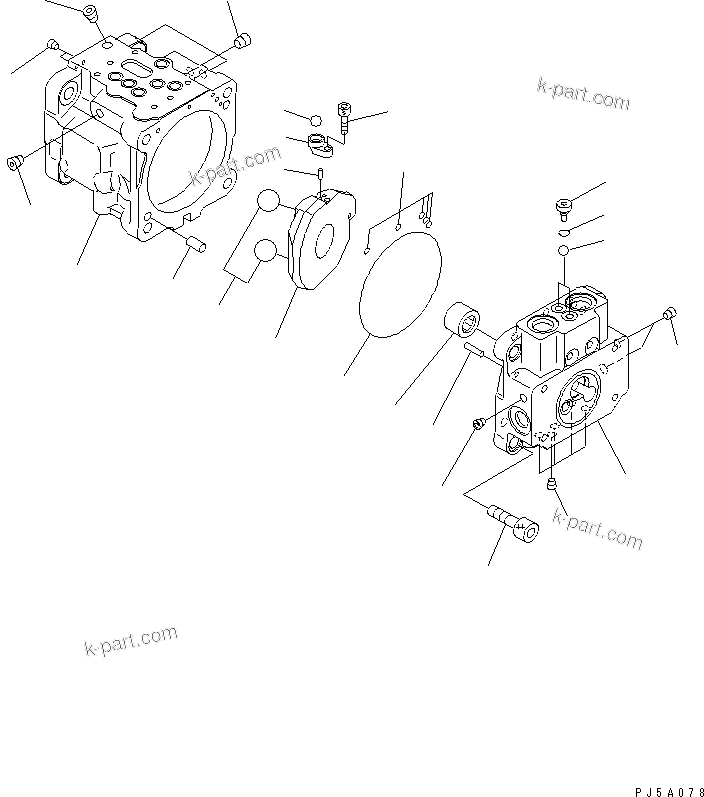 k-part.com

k-part.com

k-part.com

k-part.com

PJ5A078