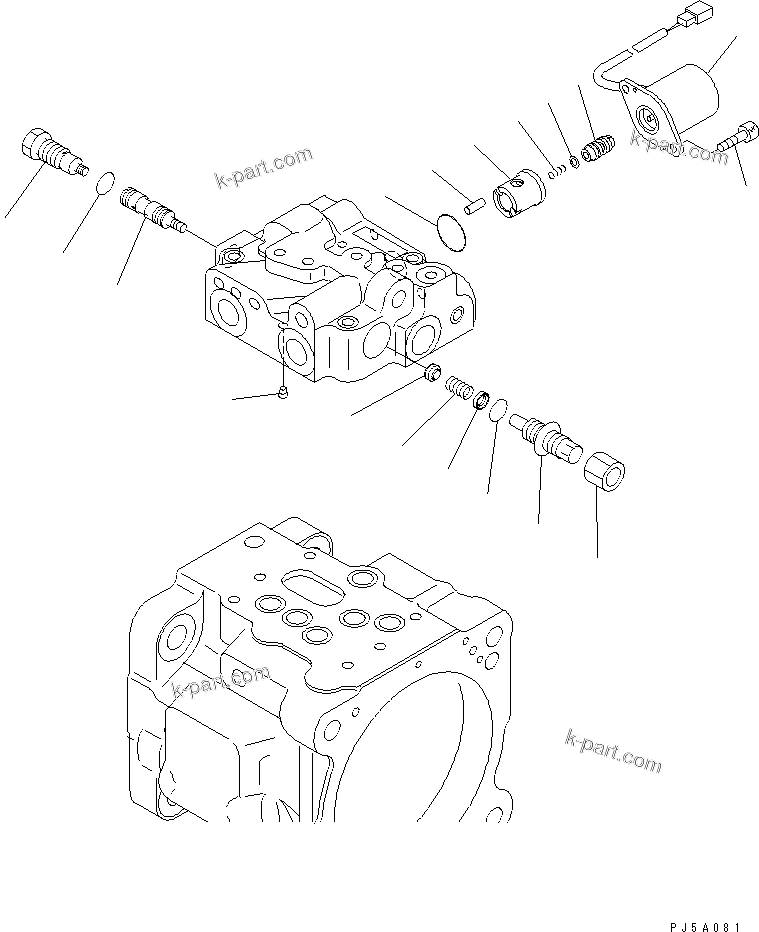 k-part.com

k-part.com

k-part.com

k-part.com

PJ5A081