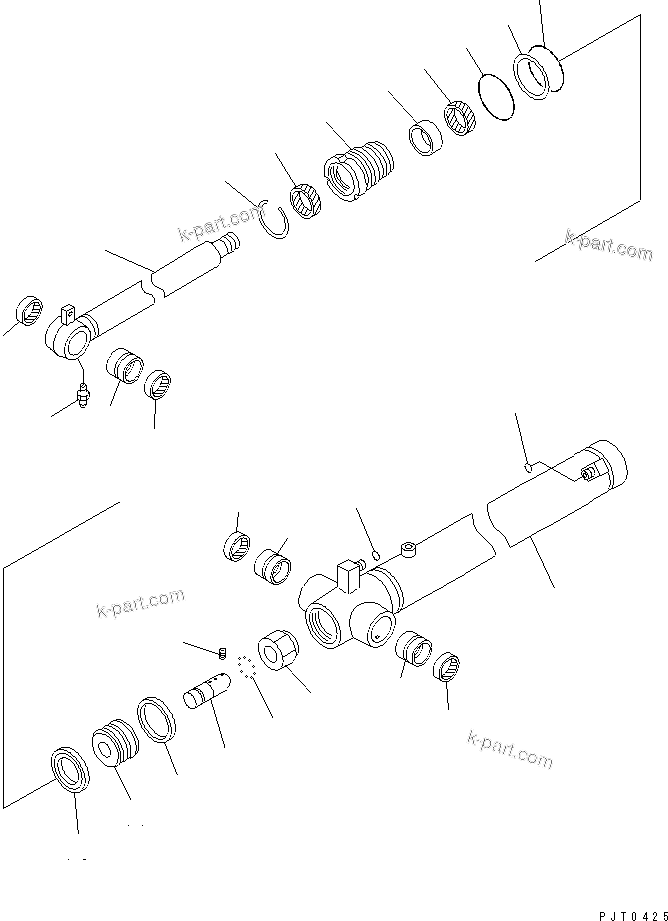 k-part.com
k-part.com
k-part.com
k-part.com
PJT0425