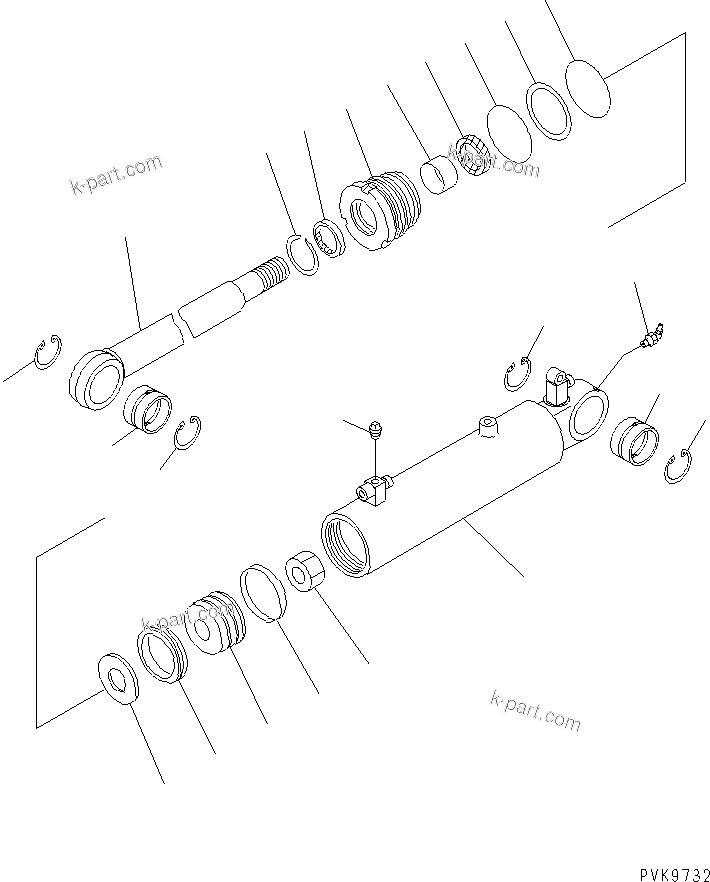 k-part.com
k-part.com
k-part.com
k-part.com
PVK9732