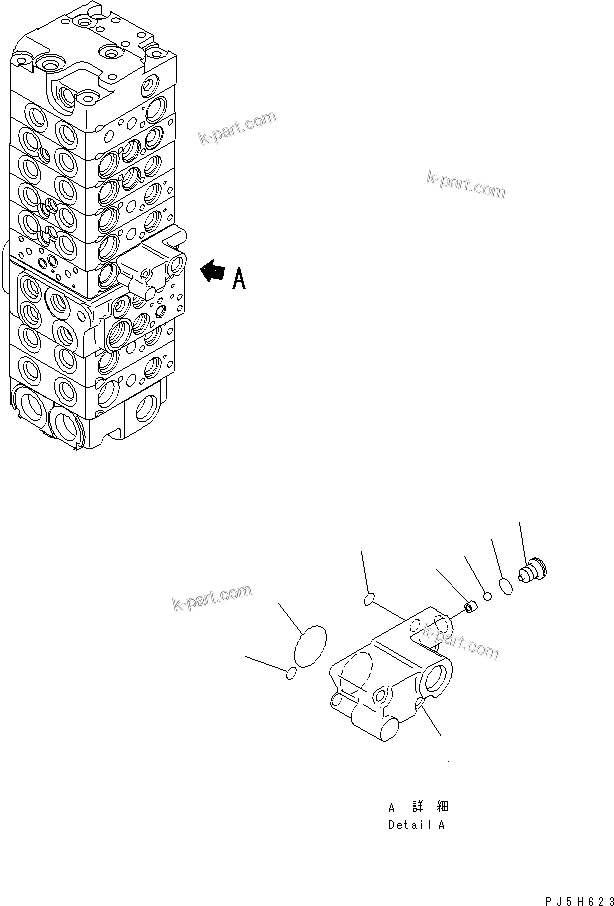 k-part.com

k-part.com

A

k-part.com

k-part.com

A 詳 細
Detail A

PJ5H623