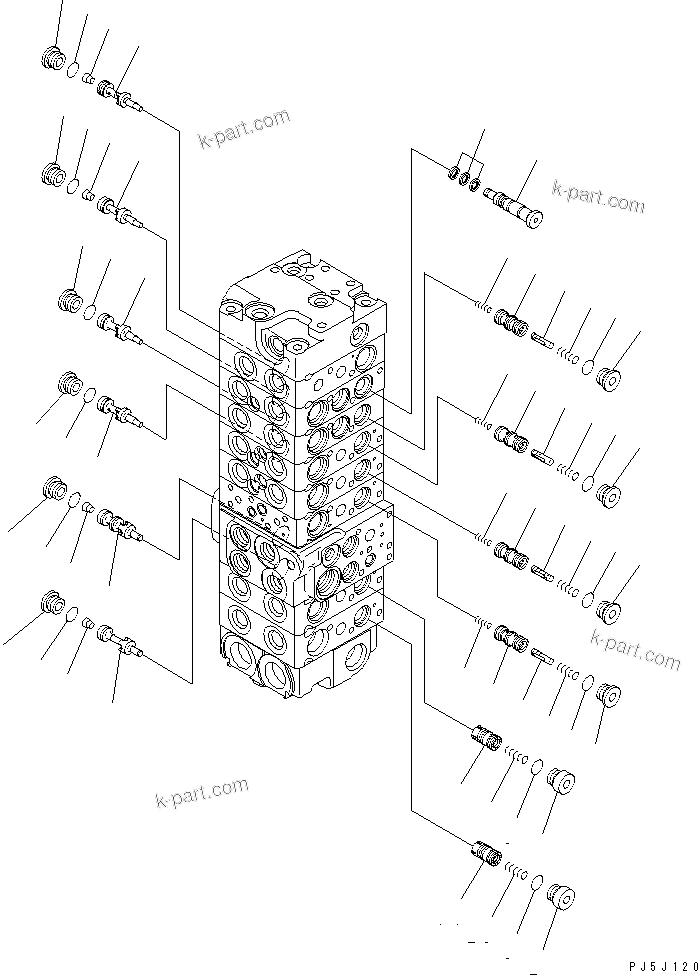 k-part.com

k-part.com

k-part.com

k-part.com

PJ5J120