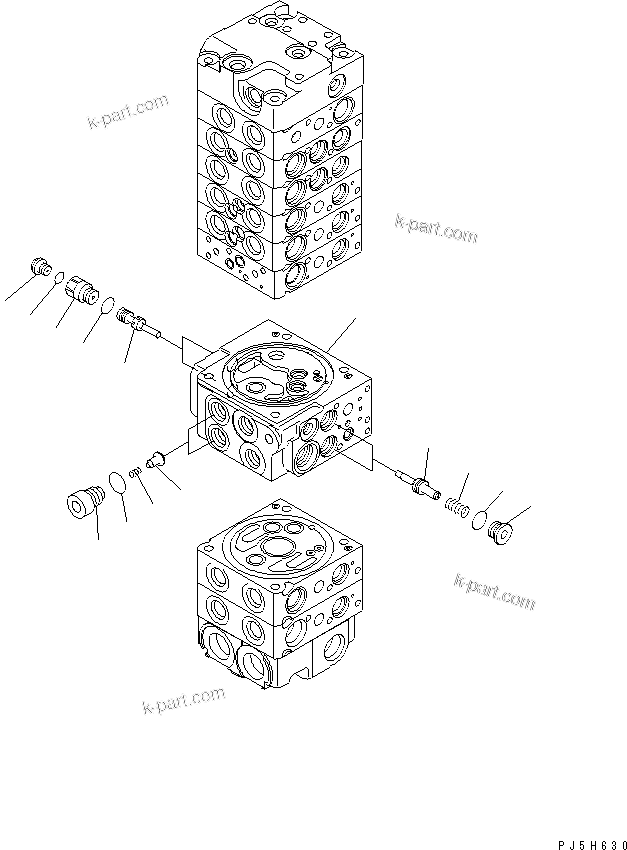 k-part.com

k-part.com

k-part.com

k-part.com

PJ5H630