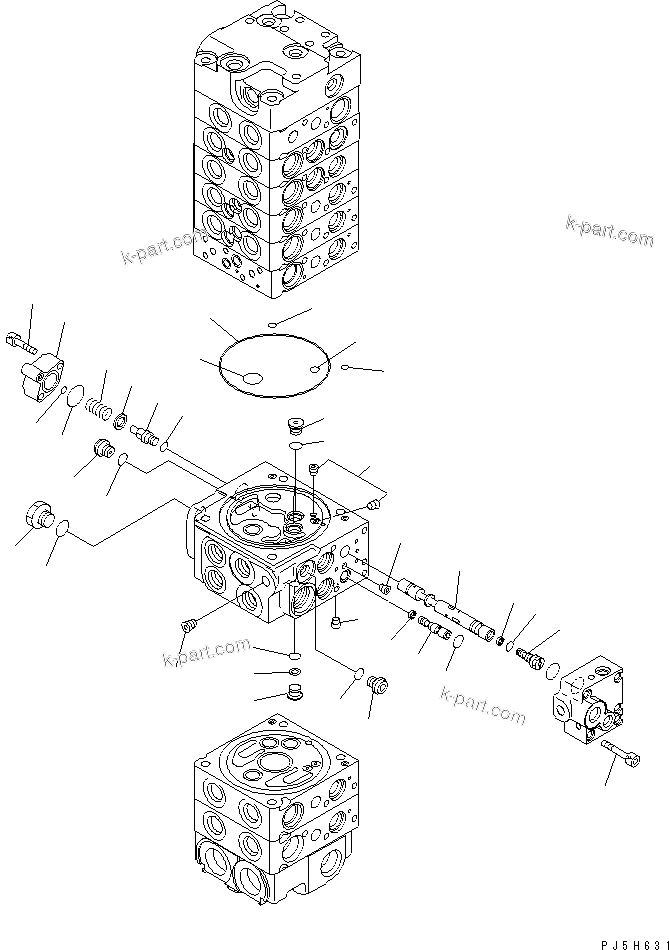 k-part.com
k-part.com
k-part.com
k-part.com
PJ5H631