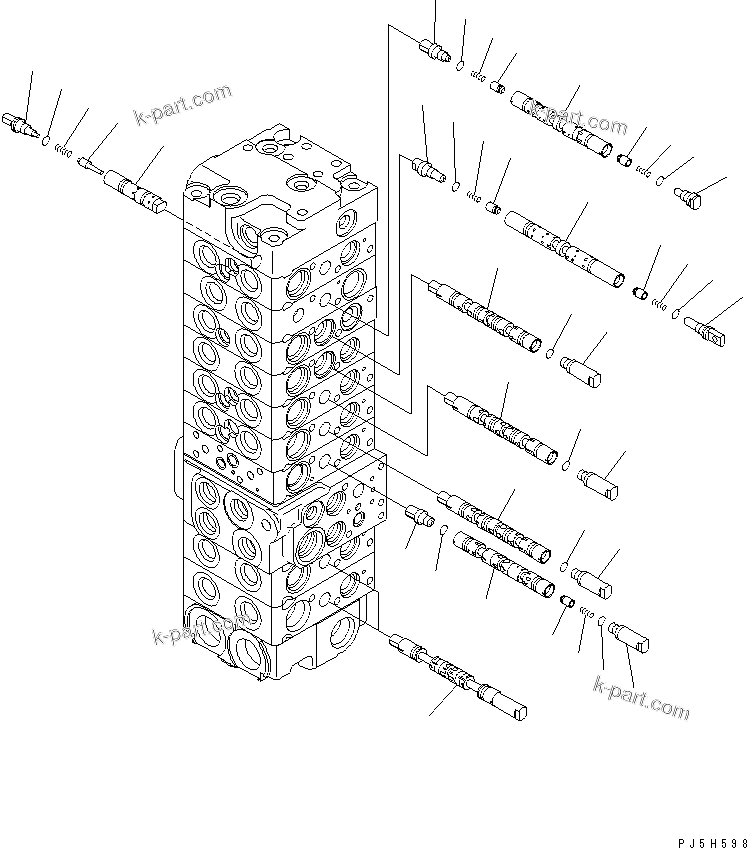 k-part.com
k-part.com
k-part.com
k-part.com
PJ5H598