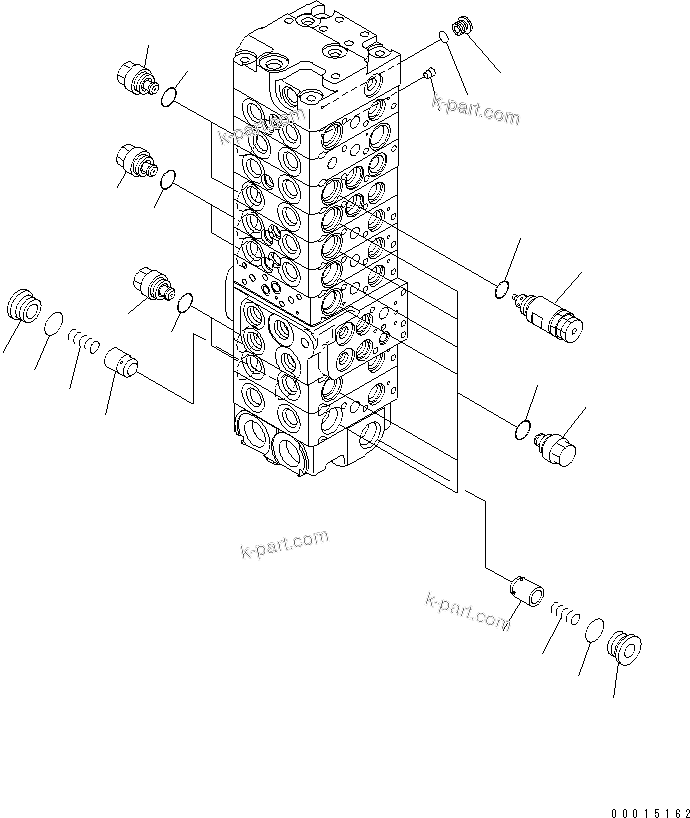 k-part.com
k-part.com
k-part.com
k-part.com
00015162