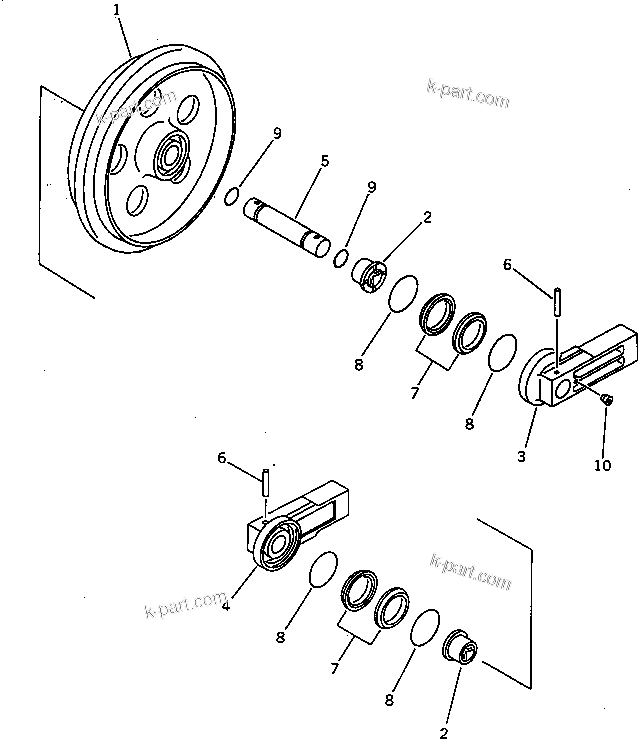 1
k-part.com
k-part.com
9
5
9
2
6
8
7
8
3
10
6
k-part.com
4
k-part.com
8
7
8
2