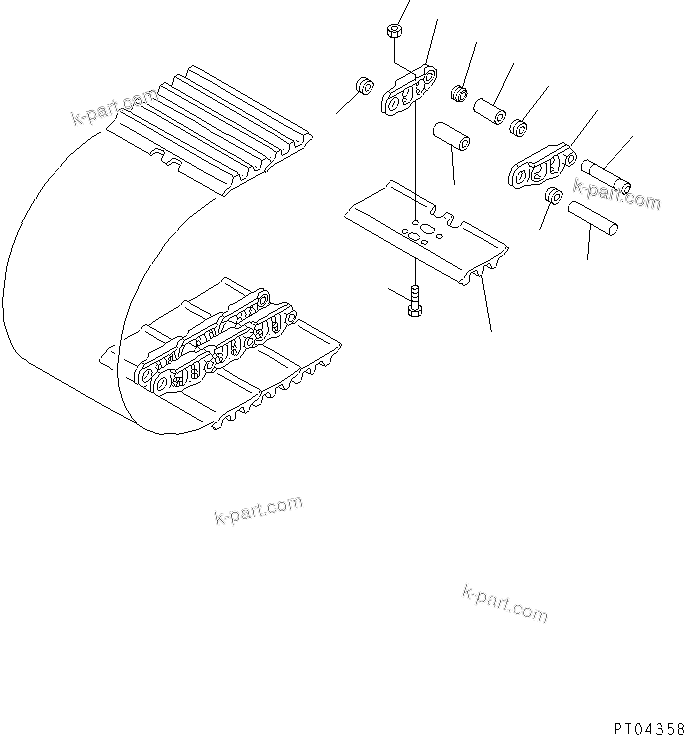 k-part.com
k-part.com
k-part.com
k-part.com
PT04358