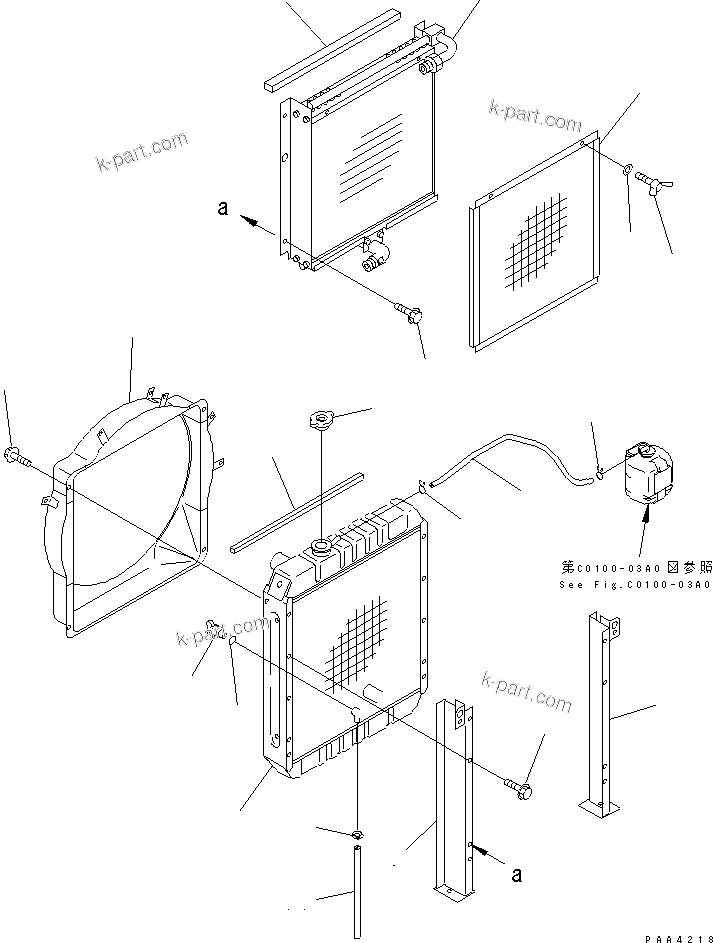 k-part.com

k-part.com

a

第C0100-03A0図参照
See Fig.C0100-03A0

k-part.com

k-part.com

a

PAA4218