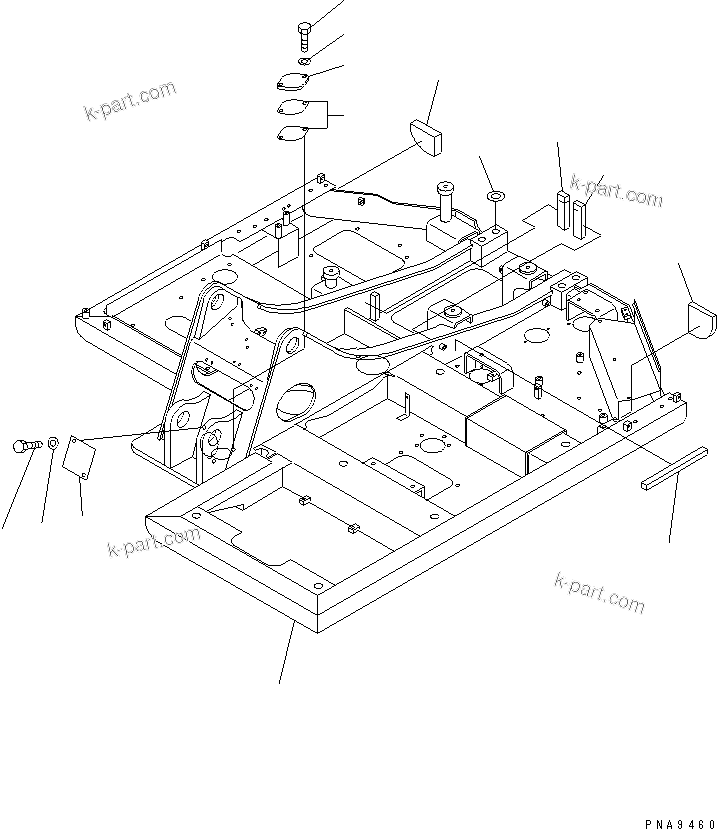 k-part.com

k-part.com

k-part.com

k-part.com

PNA9460