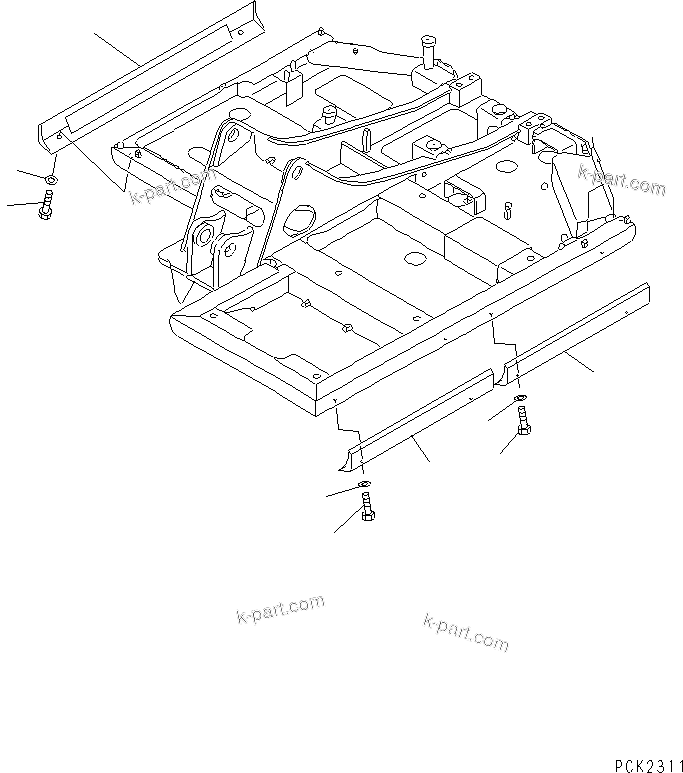 k-part.com

k-part.com

k-part.com

k-part.com

PCK2311