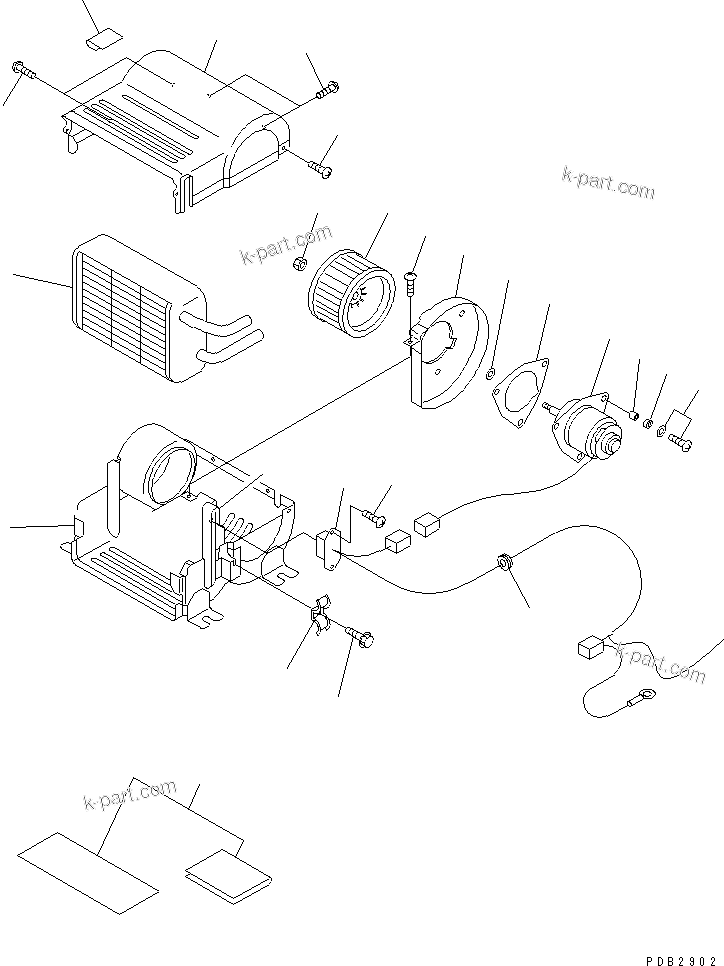 k-part.com
k-part.com
k-part.com
k-part.com
PDB2902