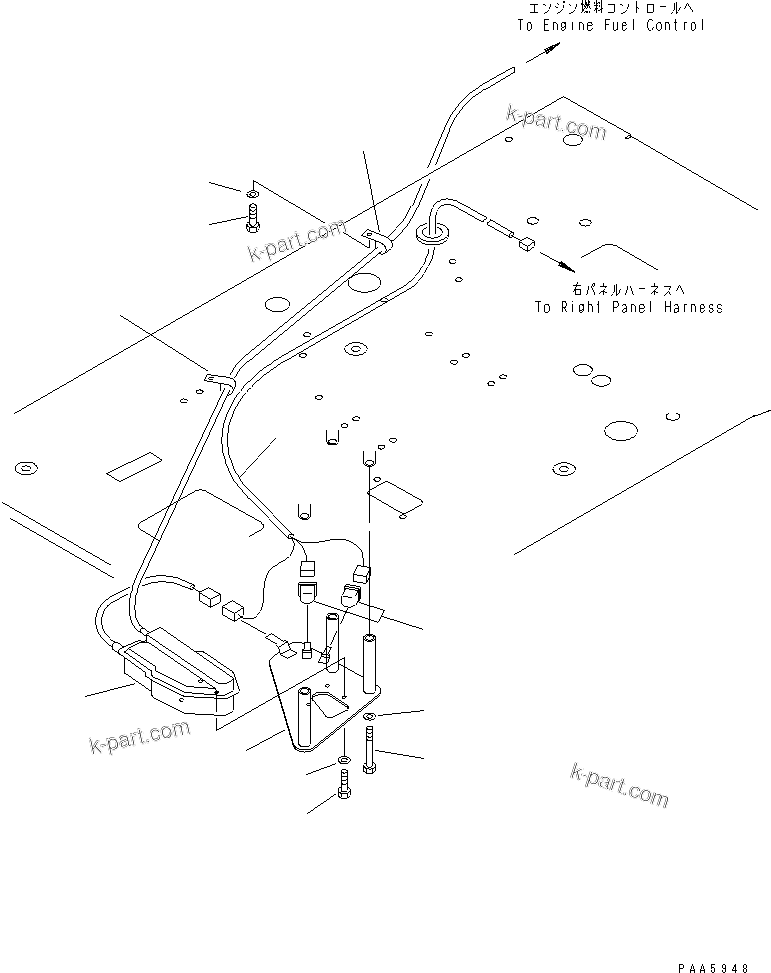 エンジン燃料コントロールへ
To Engine Fuel Control

k-part.com

k-part.com

右パネルハーネスへ
To Right Panel Harness

k-part.com

k-part.com

PAA5948