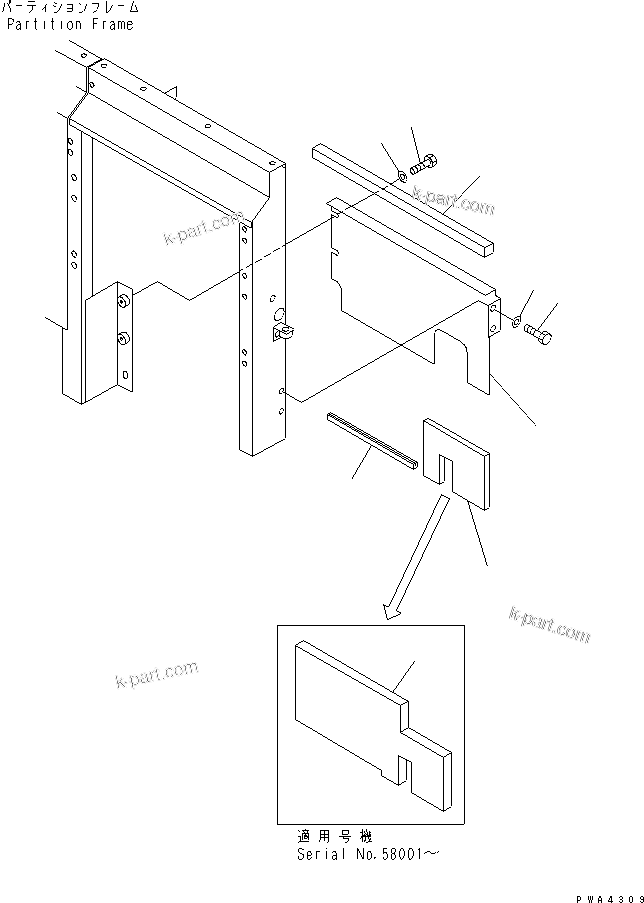 パーティションフレーム
Partition Frame

k-part.com

k-part.com

k-part.com

k-part.com

適用号機
Serial No.58001～

PWA4309