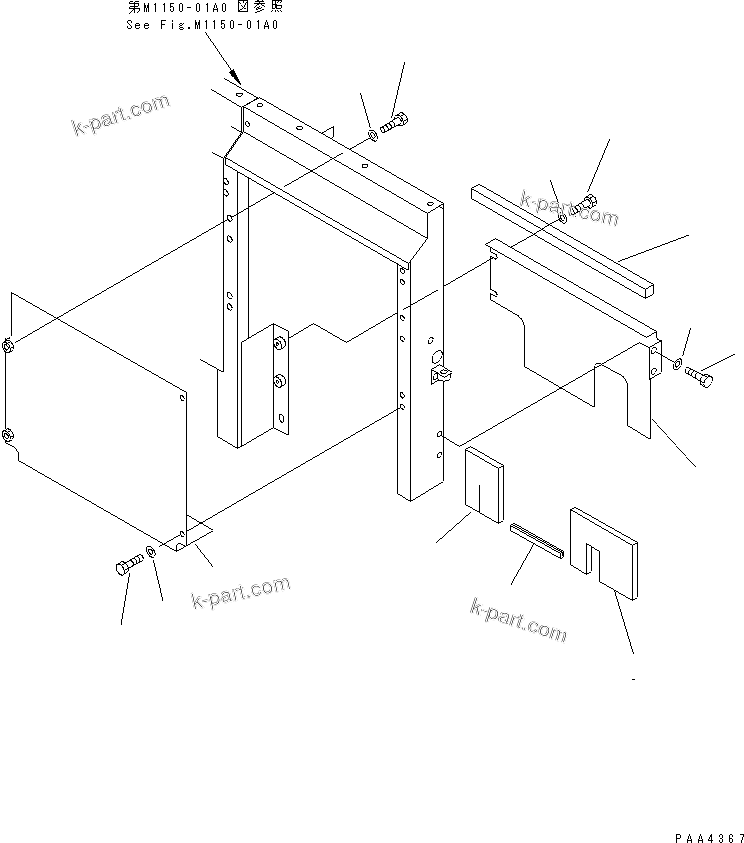 第M1150-01A0 図参照
See Fig.M1150-01A0

k-part.com

k-part.com

k-part.com

k-part.com

PAA4367