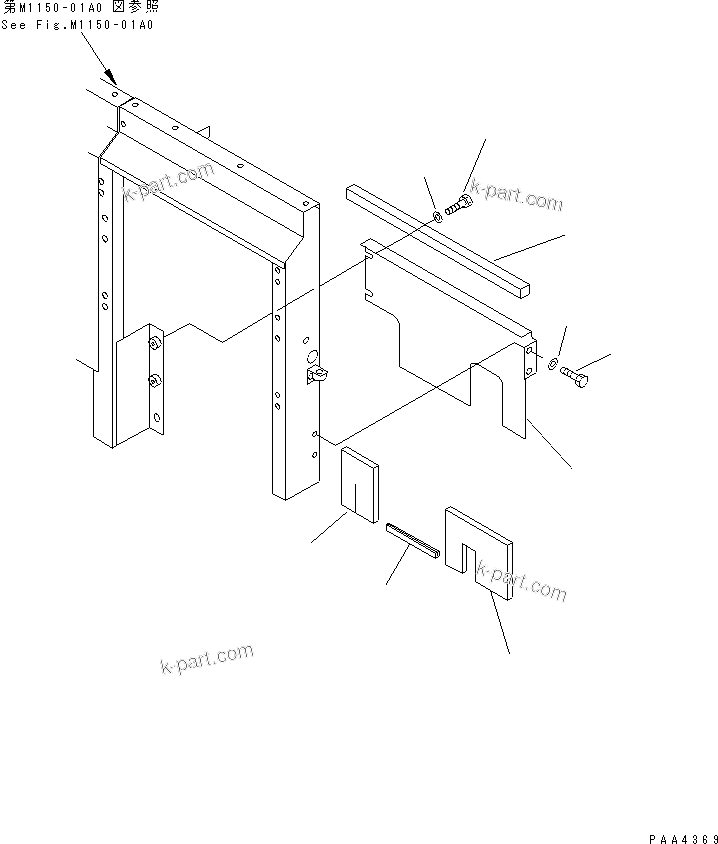 第M1150-01A0 図参照
See Fig.M1150-01A0

k-part.com

k-part.com

k-part.com

k-part.com

PAA4369