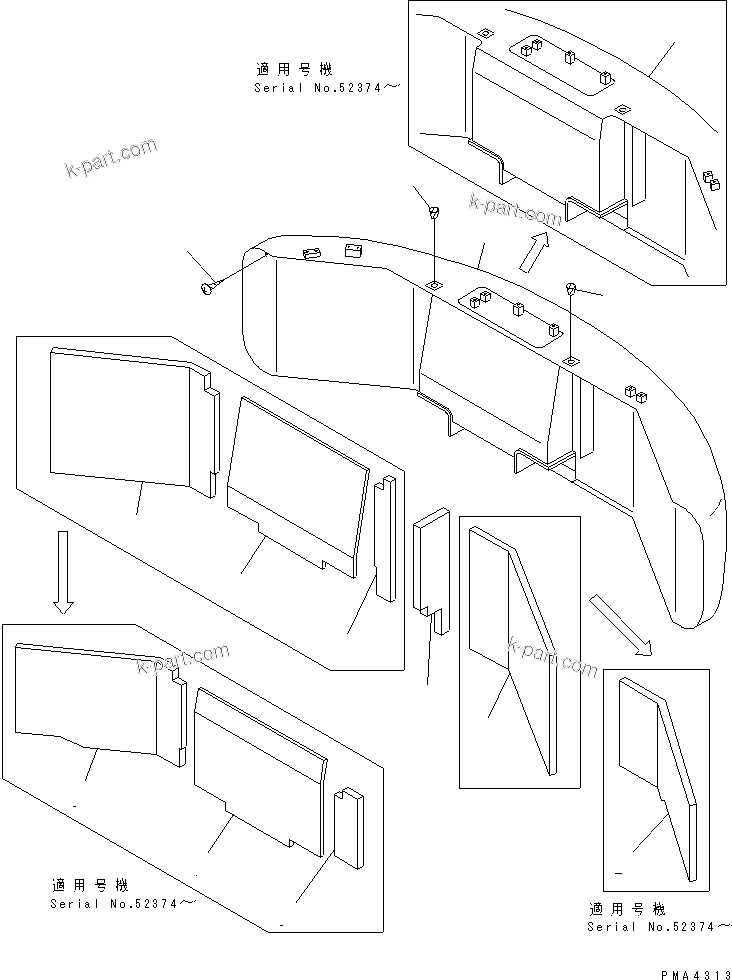 適用号機
Serial No.52374～

k-part.com

k-part.com

k-part.com

k-part.com

適用号機
Serial No.52374～

適用号機
Serial No.52374～

PMA4313