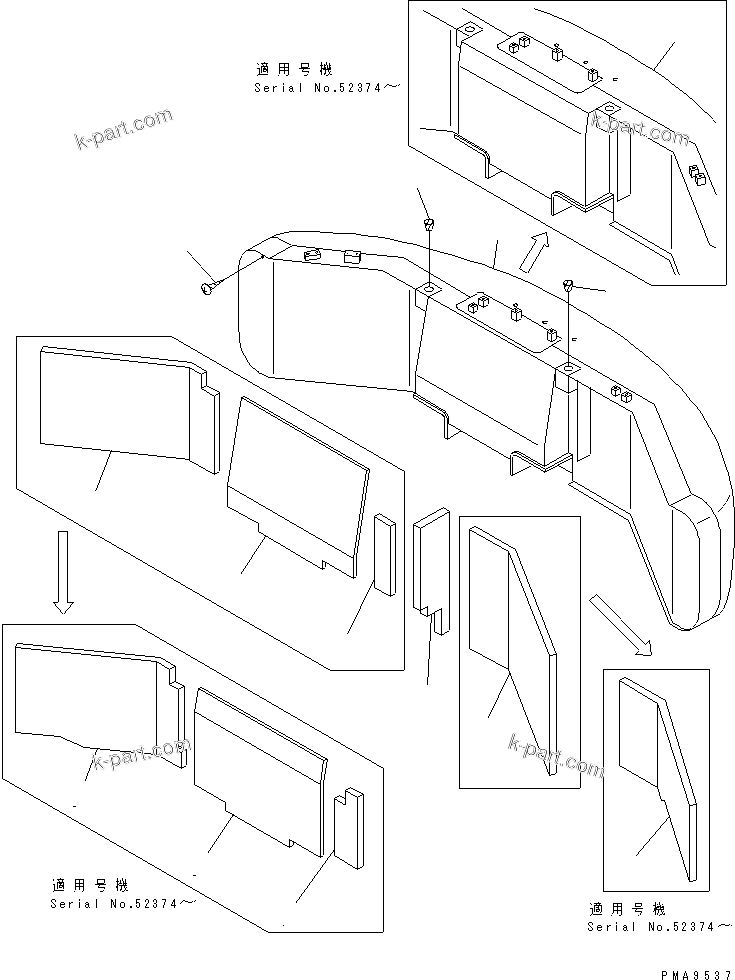 適用号機
Serial No.52374～

k-part.com

k-part.com

k-part.com

k-part.com

適用号機
Serial No.52374～

適用号機
Serial No.52374～

PMA9537