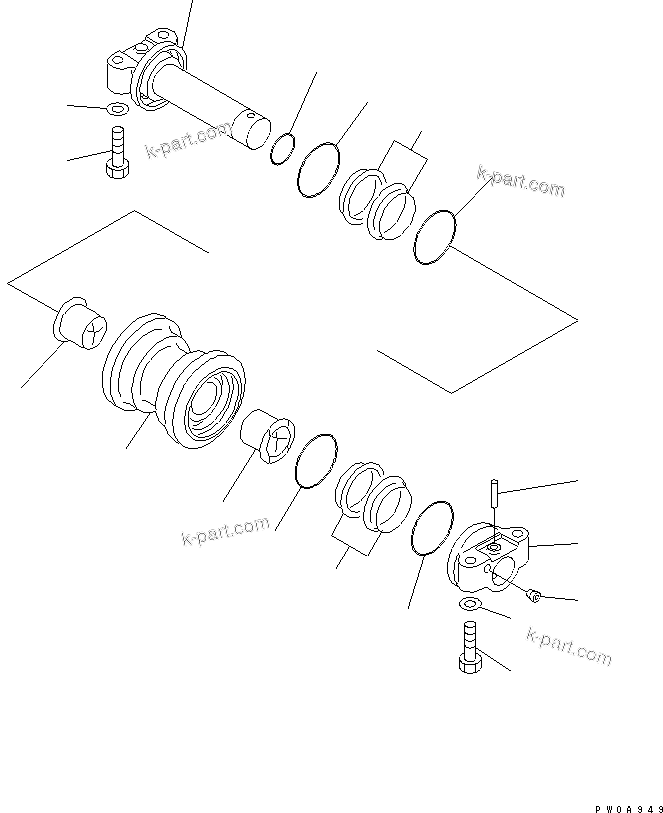 k-part.com
k-part.com
k-part.com
k-part.com
PW0A949