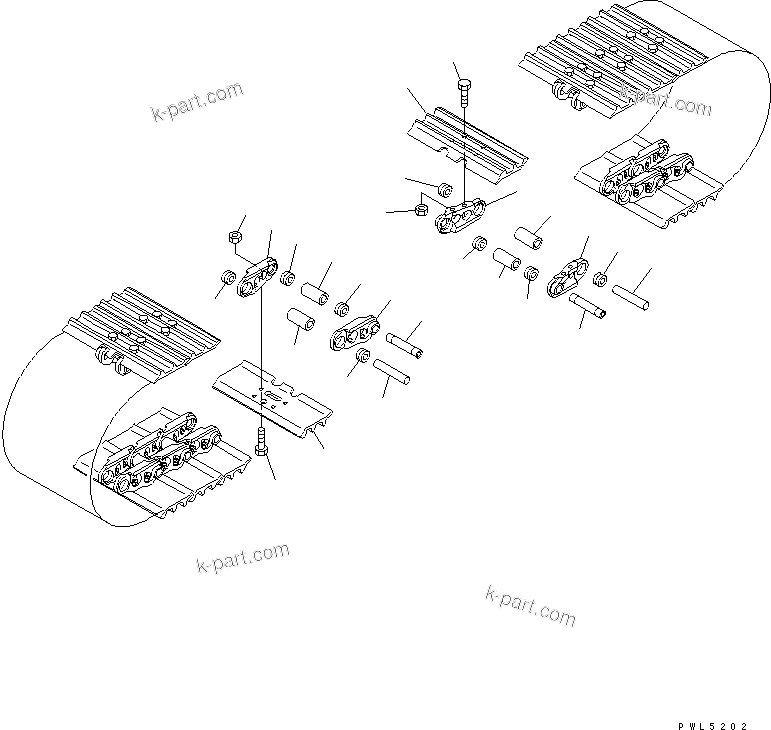 k-part.com

k-part.com

k-part.com

k-part.com

PWL5202