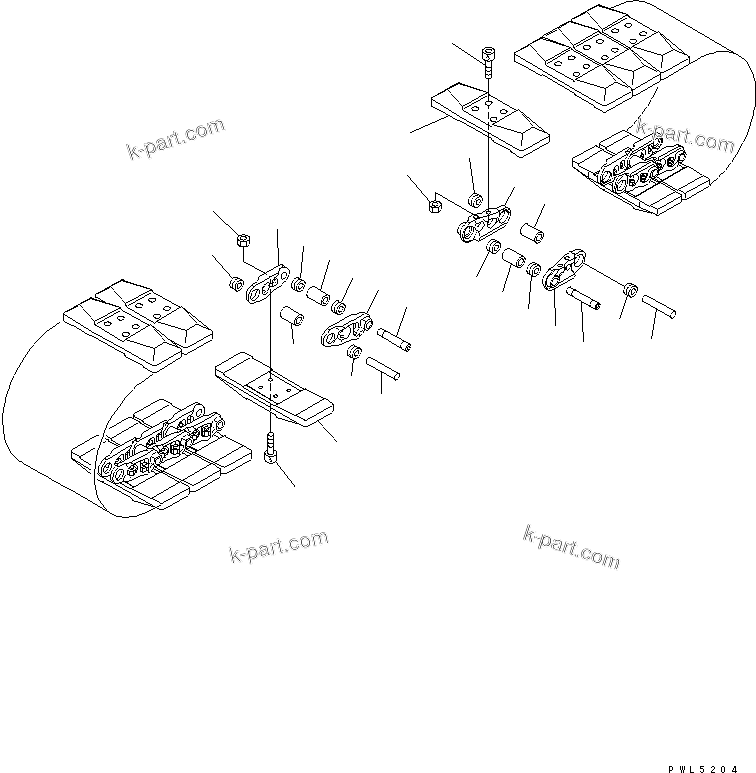 k-part.com

k-part.com

k-part.com

k-part.com

PWL5204