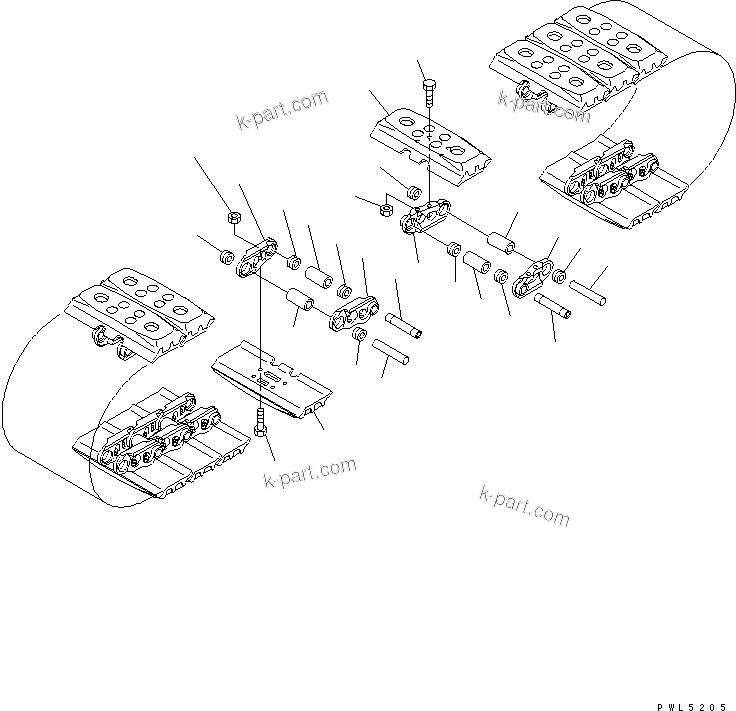 k-part.com

k-part.com

k-part.com

k-part.com

PWL5205