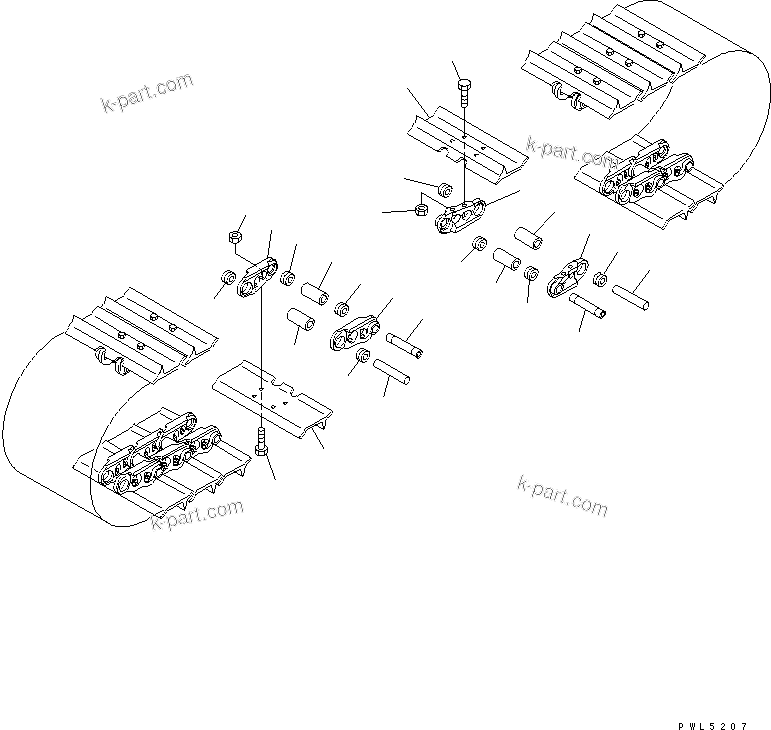 k-part.com

k-part.com

k-part.com

k-part.com

PWL5207