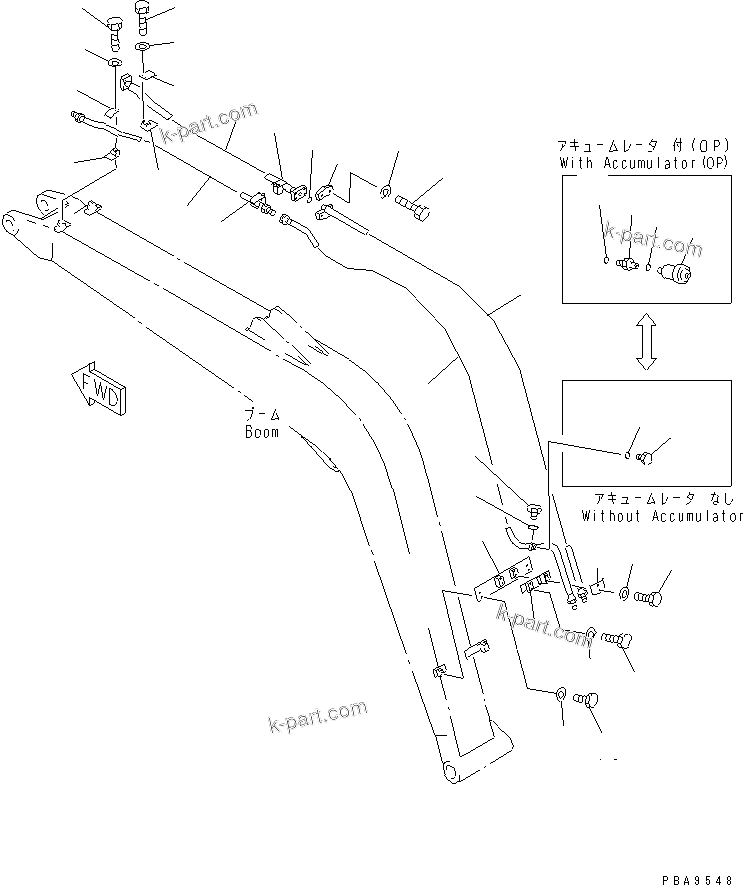 k-part.com

アキュームレータ 付(OP)
With Accumulator(OP)

k-part.com

FWD

ブーム
Boom

アキュームレータ なし
Without Accumulator

k-part.com

k-part.com

PBA9548