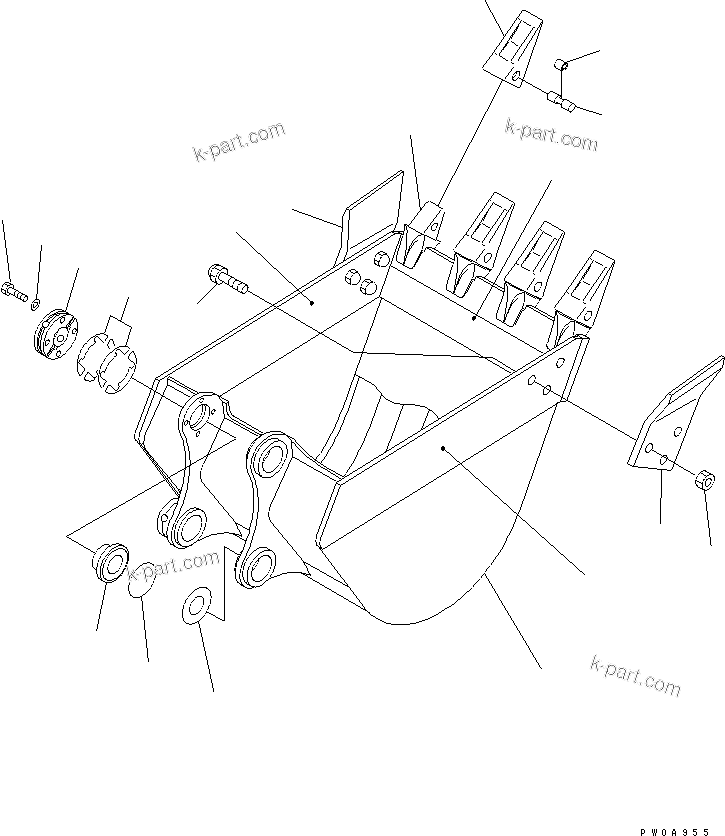 k-part.com
k-part.com
k-part.com
k-part.com
PW0A955