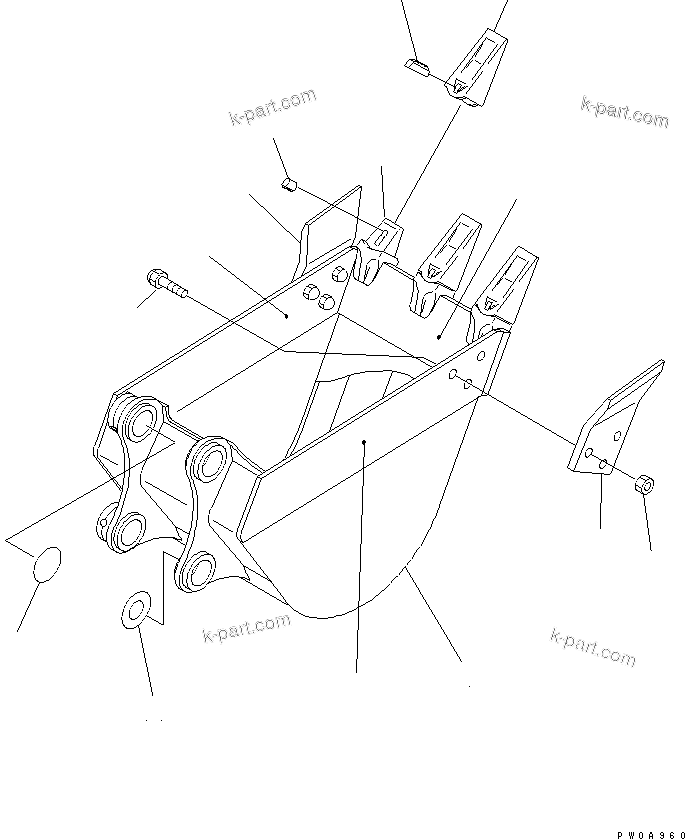 k-part.com

k-part.com

k-part.com

k-part.com

PW0A960