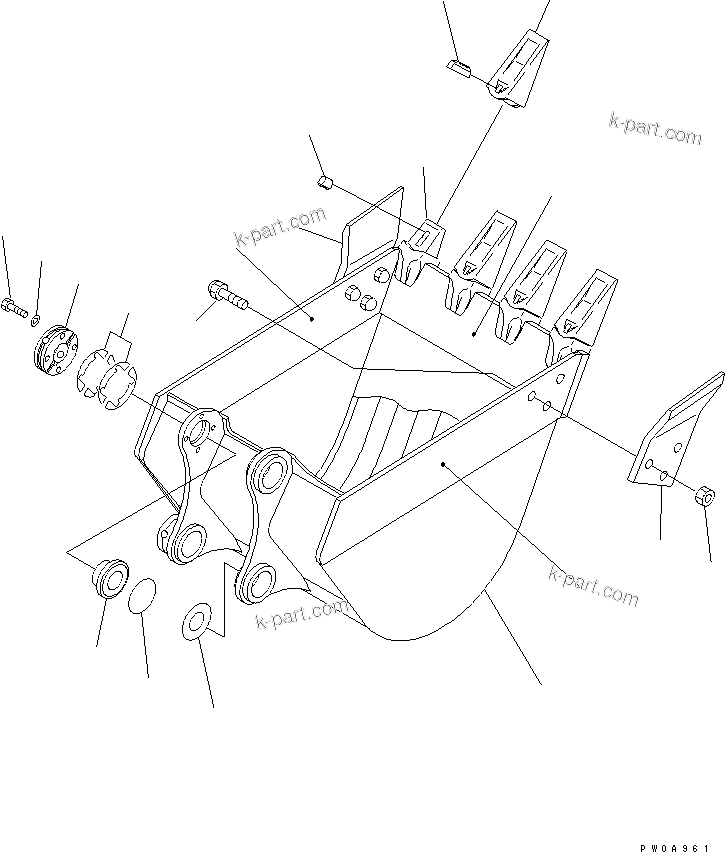 k-part.com

k-part.com

k-part.com

k-part.com

PW0A961