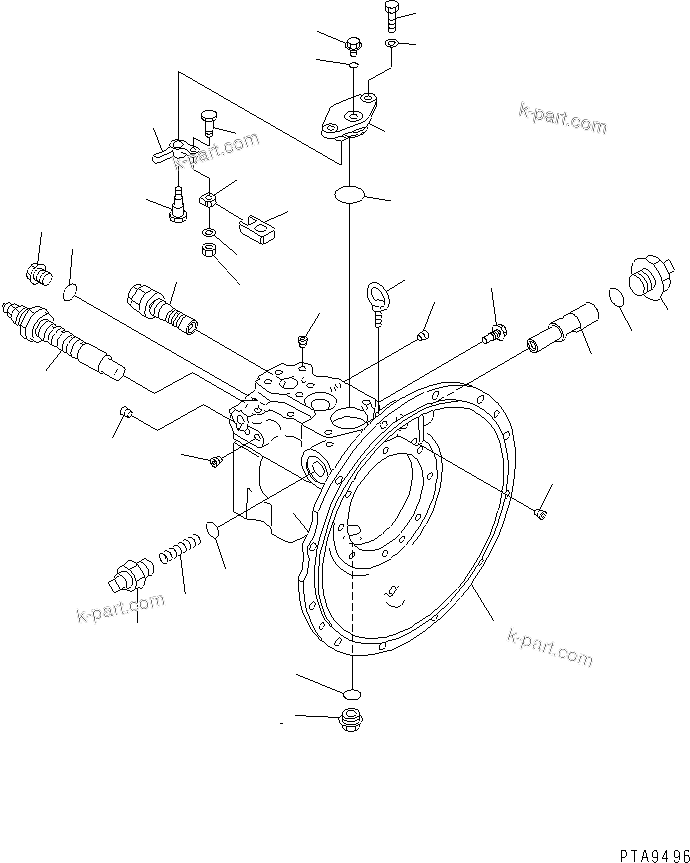 k-part.com

k-part.com

k-part.com

k-part.com

PTA9496