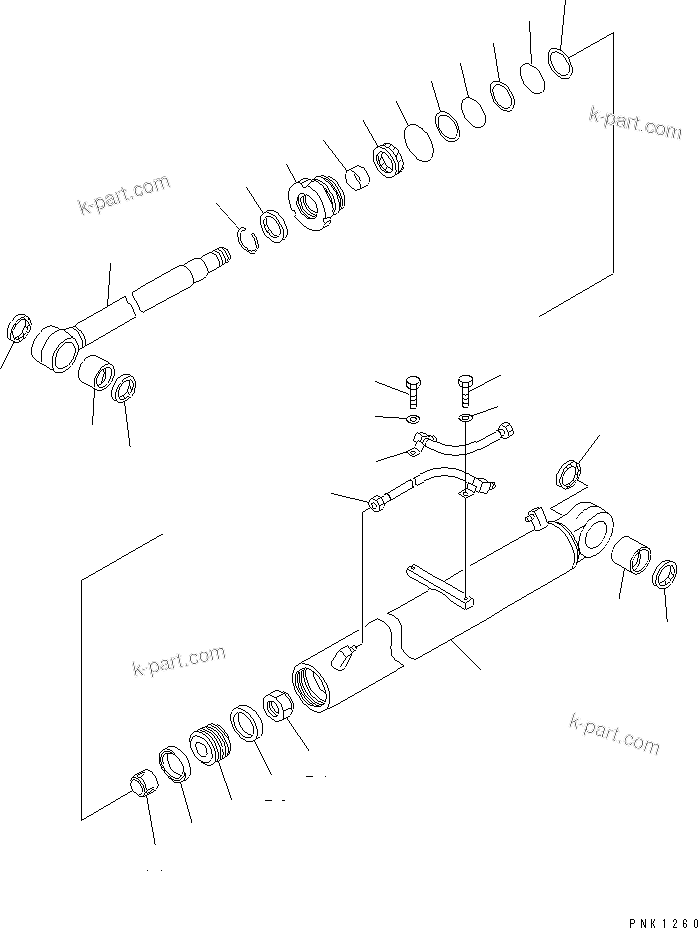 k-part.com

k-part.com

k-part.com

k-part.com

PNK1260