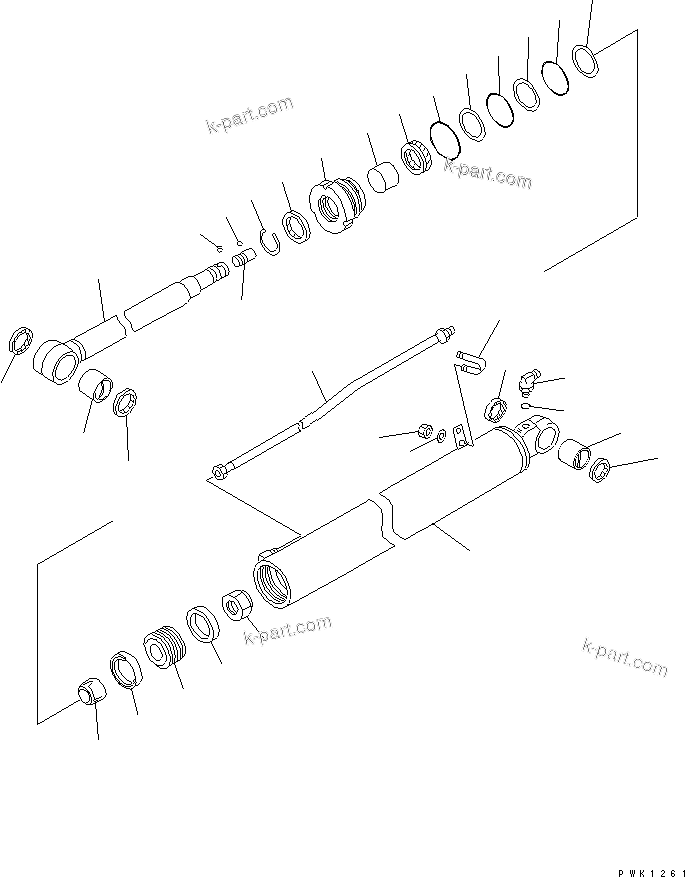 k-part.com
k-part.com
k-part.com
k-part.com
PWK1261