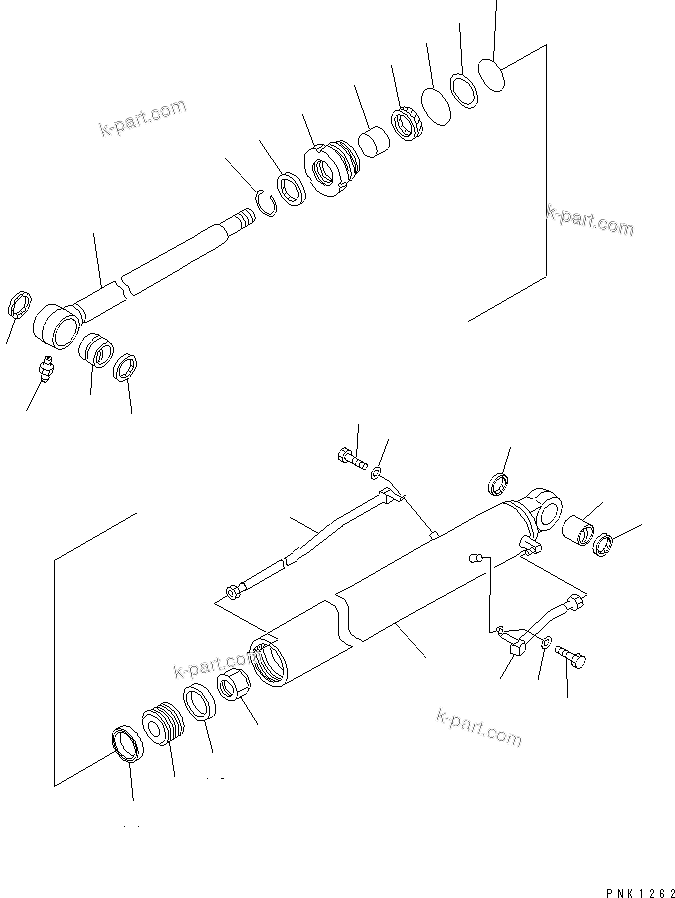 k-part.com
k-part.com
k-part.com
k-part.com
PNK1262