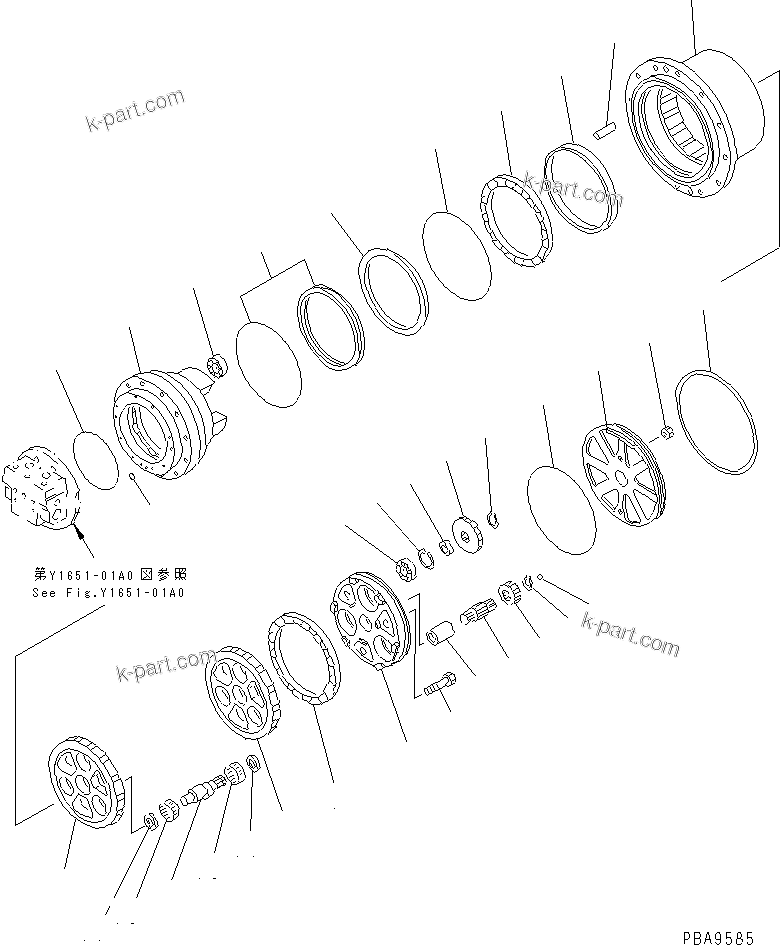 k-part.com

k-part.com

第Y1651-01A0図参照
See Fig.Y1651-01A0

k-part.com

k-part.com

PBA9585