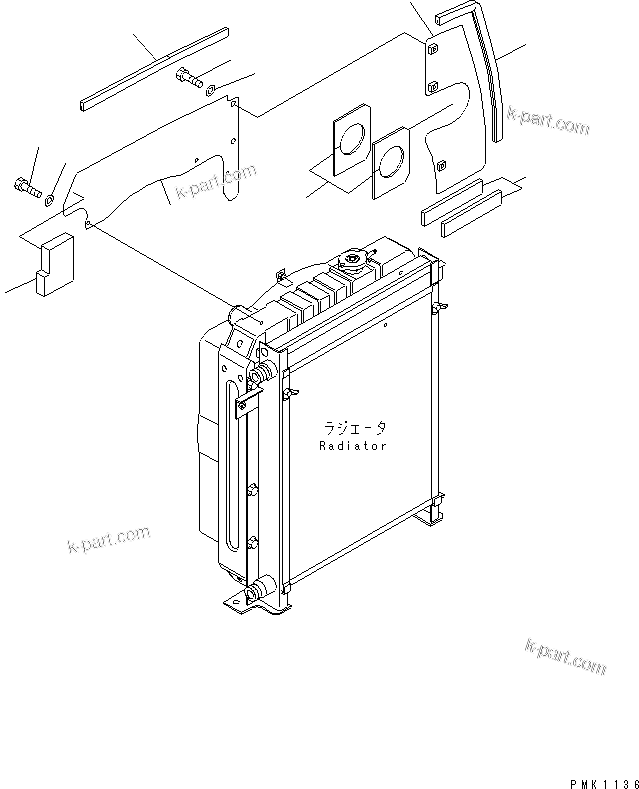 k-part.com

k-part.com

ラジエータ
Radiator

k-part.com

k-part.com

PMK1136