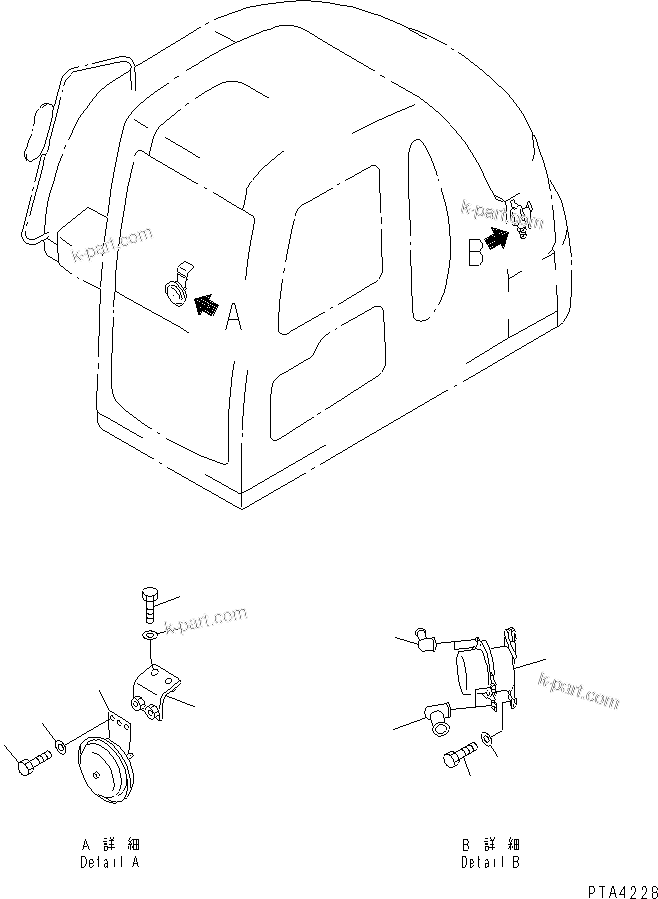 k-part.com

k-part.com

B

A

k-part.com

k-part.com

A 詳 細
Detail A

B 詳 細
Detail B

PTA4226