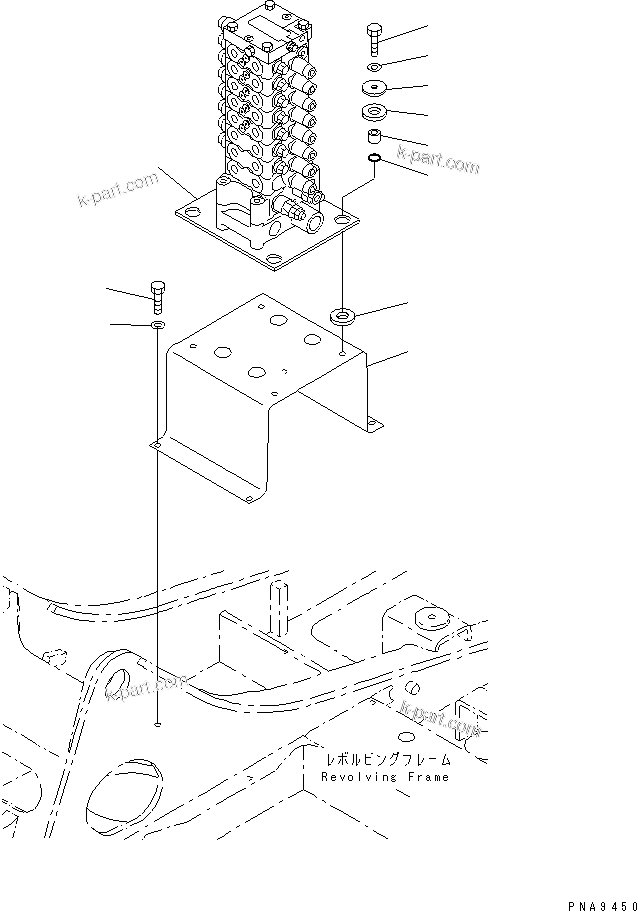 k-part.com

k-part.com

k-part.com

k-part.com

レボルビングフレーム
Revolving Frame

PNA9450