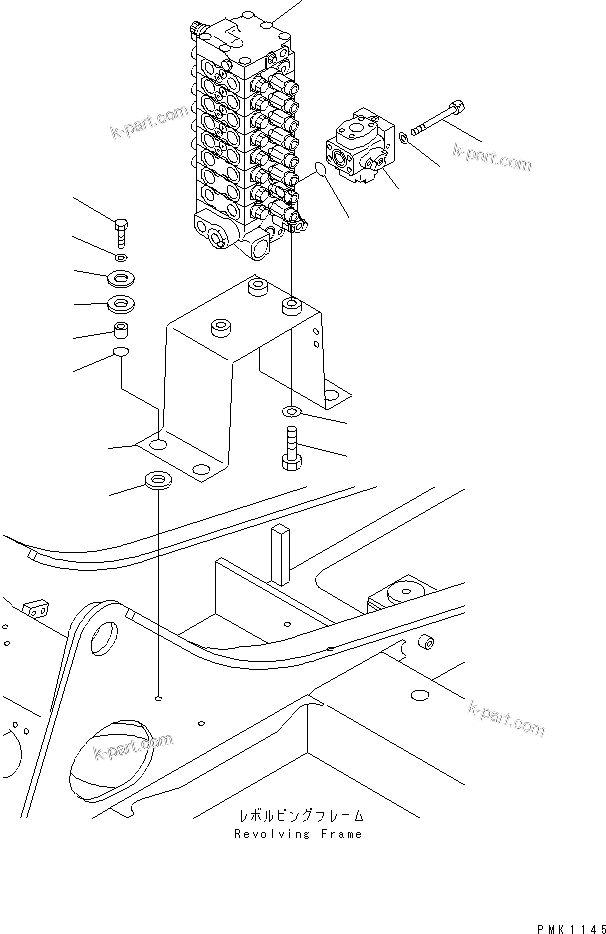 k-part.com

k-part.com

k-part.com

k-part.com

レボルビングフレーム
Revolving Frame

PMK1145