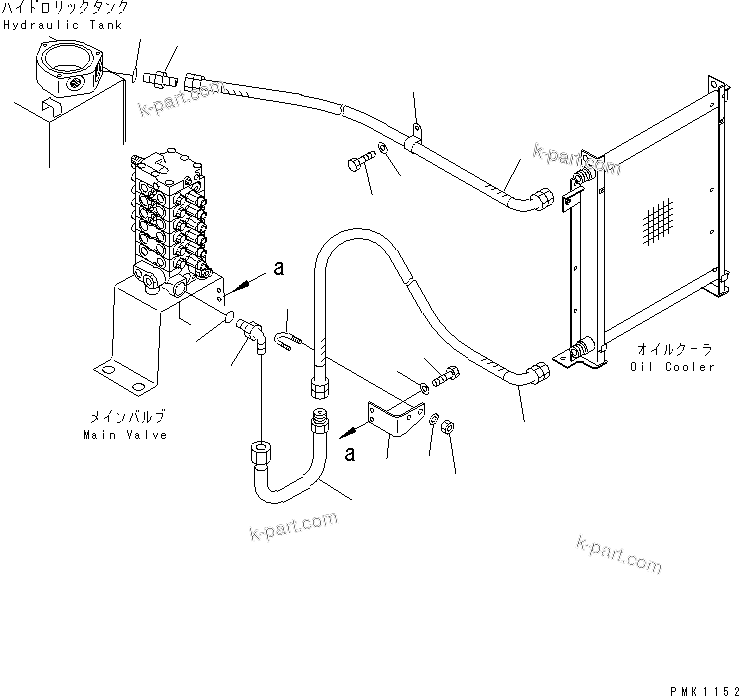 ハイドロリックタンク
Hydraulic Tank

k-part.com

k-part.com

a

オイルクーラ
Oil Cooler

メインバルブ
Main Valve

a

k-part.com

k-part.com

PMK1152