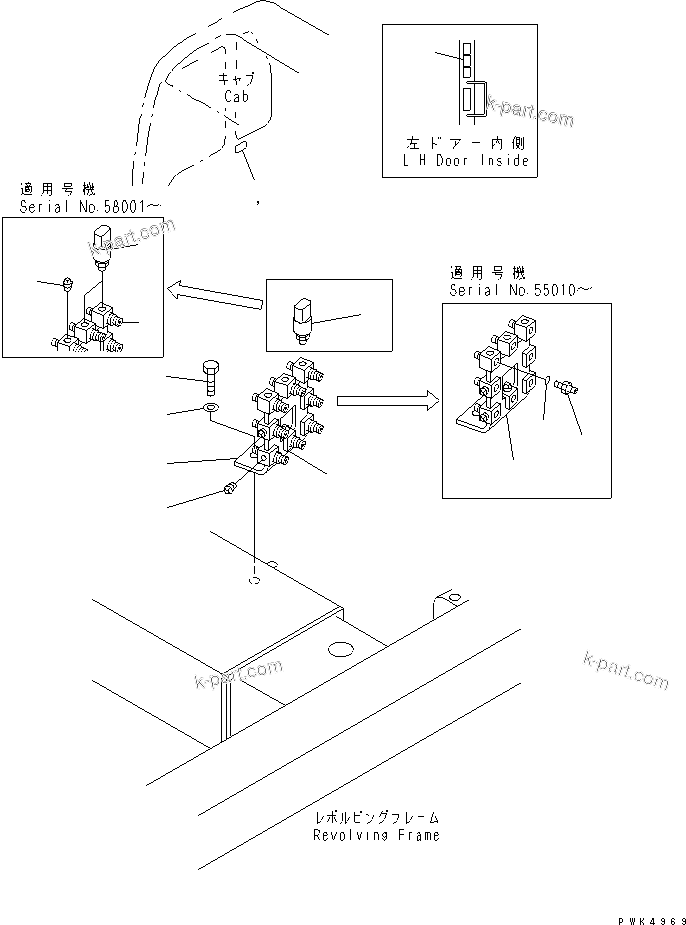 キャブ
Cab

k-part.com

左ドアー内側
L H Door Inside

適用号機
Serial No.58001~

k-part.com

適用号機
Serial No.55010~

k-part.com

k-part.com

レボルビングフレーム
Revolving Frame

PWK4969