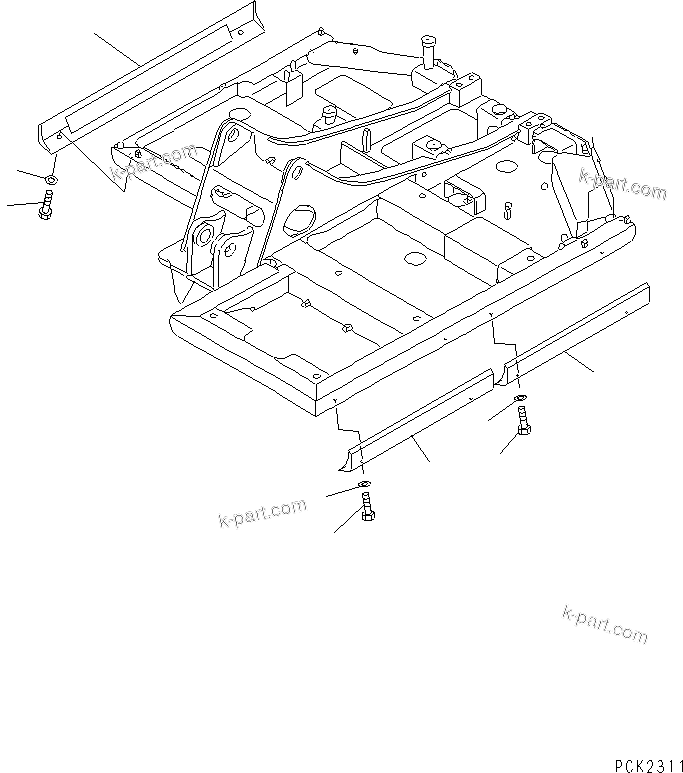 k-part.com

k-part.com

k-part.com

k-part.com

PCK2311