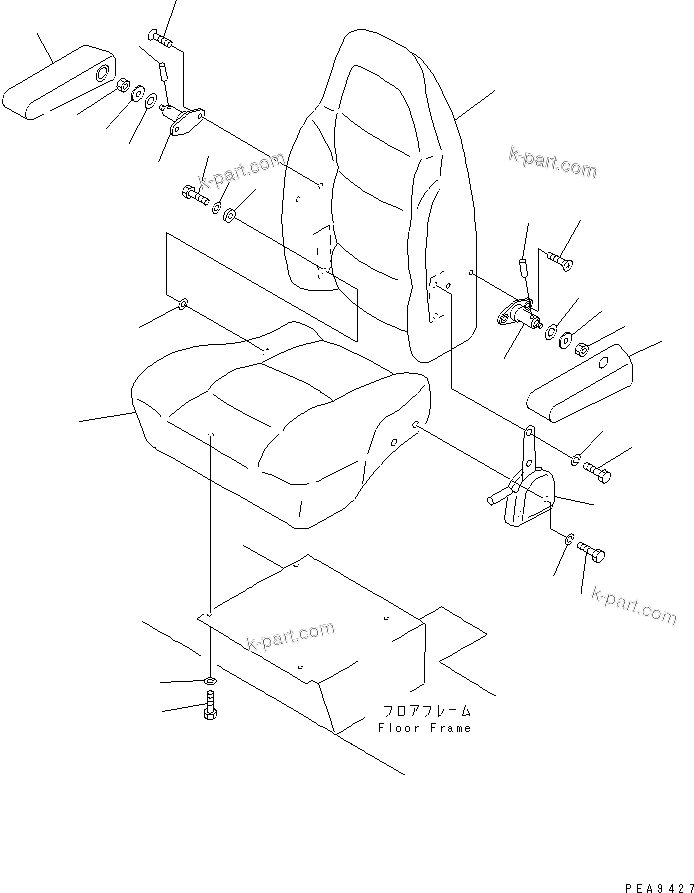 k-part.com

k-part.com

k-part.com

k-part.com

フロアフレーム
Floor Frame

PEA9427